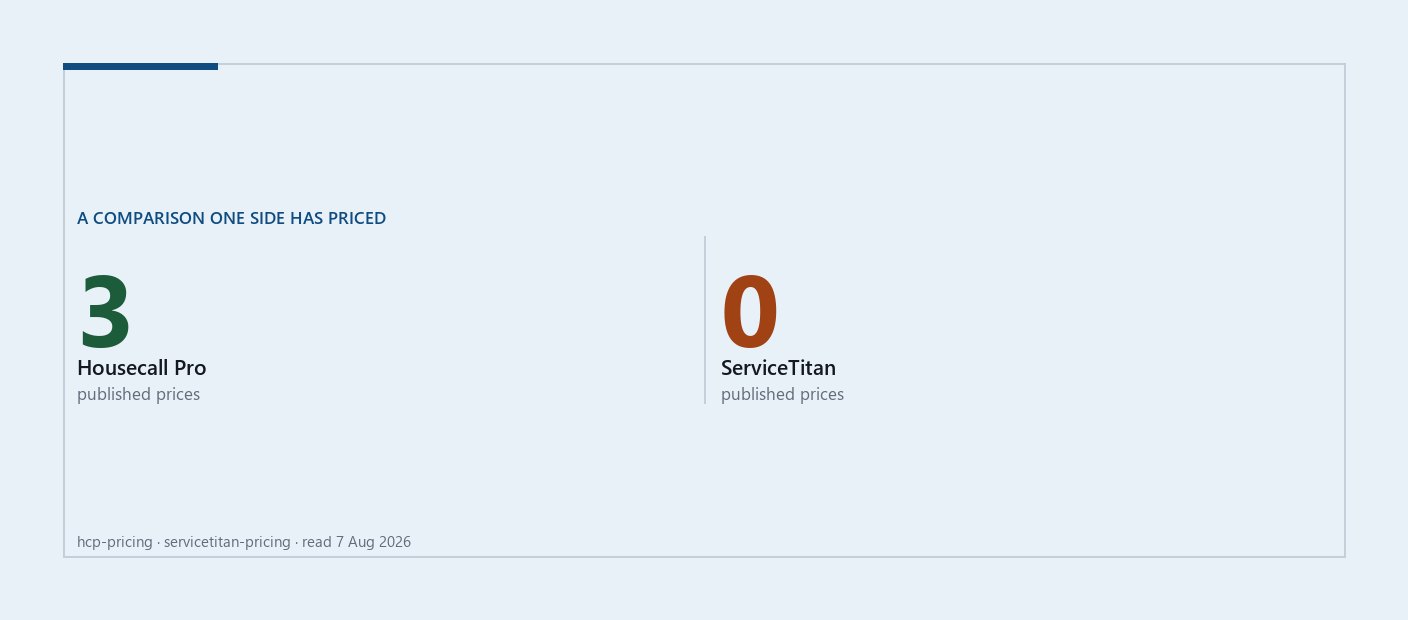 A COMPARISON ONE SIDE HAS PRICED

3
Housecall Pro
published prices

0
ServiceTitan
published prices

hcp-pricing · servicetitan-pricing · read 7 Aug 2026